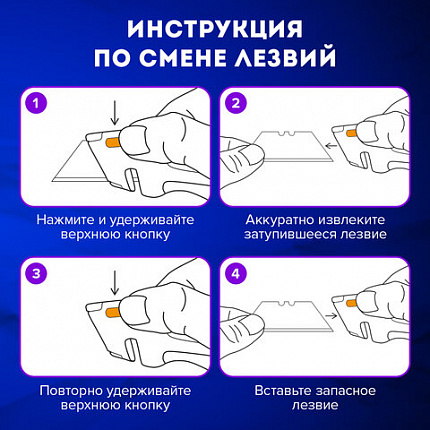 ИНСТРУКЦИЯ ПО СМЕНЕ ЛЕЗВИЙ

1

Нажмите и удерживайте верхнюю кнопку

2

Аккуратно извлеките затупившееся лезвие

3

Повторно удерживайте верхнюю кнопку

4

Вставьте запасное лезвие