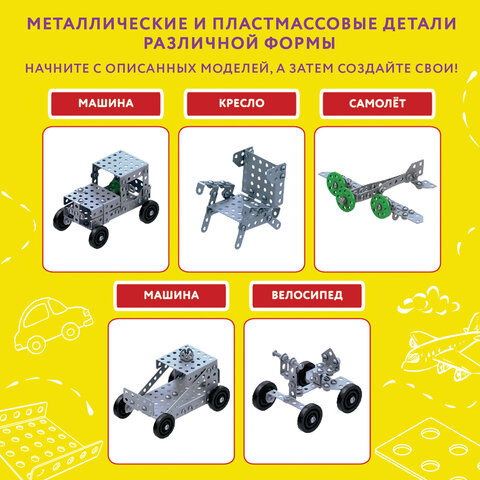 МЕТАЛЛИЧЕСКИЕ И ПЛАСТМАССОВЫЕ ДЕТАЛИ РАЗЛИЧНОЙ ФОРМЫ

НАЧНИТЕ С ОПИСАННЫХ МОДЕЛЕЙ, А ЗАТЕМ СОЗДАЙТЕ СВОИ!

МАШИНА

КРЕСЛО

САМОЛЁТ

МАШИНА

ВЕЛОСИПЕД