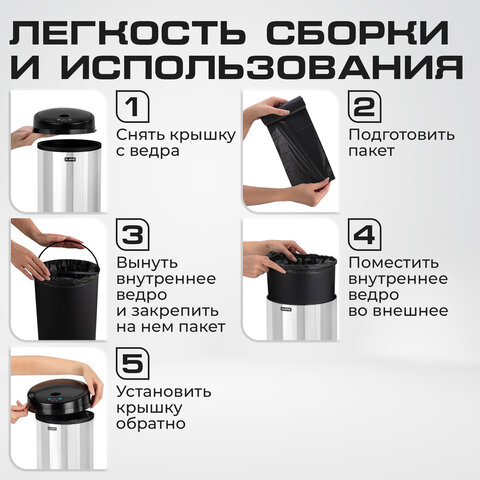 ЛЕГКОСТЬ СБОРКИ И ИСПОЛЬЗОВАНИЯ

1
Снять крышку с ведра

2
Подготовить пакет

3
Вынуть внутреннее ведро и закрепить на нем пакет

4
Поместить внутреннее ведро во внешнее

5
Установить крышку обратно