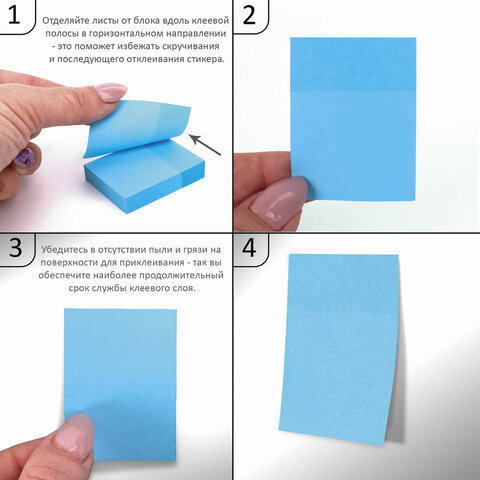 1

Отделяйте листы от блока вдоль клеевой полосы в горизонтальном направлении - это поможет избежать скручивания и последующего отклеивания стикера.

2

3

Убедитесь в отсутствии пыли и грязи на поверхности для приклеивания - так вы обеспечите наиболее продолжительный срок службы клеевого слоя.

4