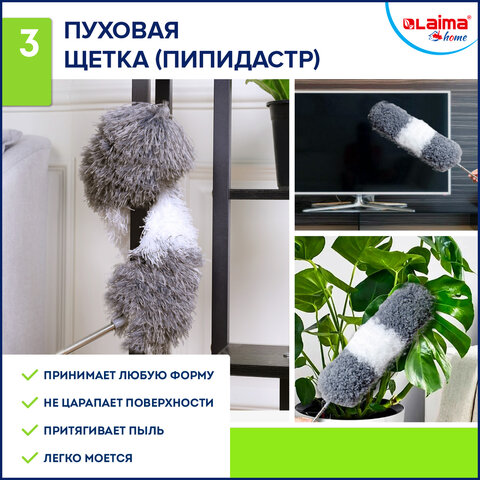 3

ПУХОВАЯ ЩЕТКА (ПИПИДАСТР)

LAIMA home

ПРИНИМАЕТ ЛЮБУЮ ФОРМУ

НЕ ЦАРАПАЕТ ПОВЕРХНОСТИ

ПРИТЯГИВАЕТ ПЫЛЬ

ЛЕГКО МОЕТСЯ