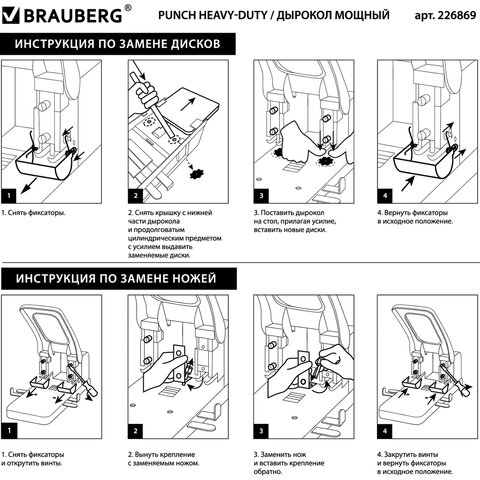 BRAUBERG®

PUNCH HEAVY-DUTY / ДЫРОКОЛ МОЩНЫЙ

арт. 226869

ИНСТРУКЦИЯ ПО ЗАМЕНЕ ДИСКОВ

1

1. Снять фиксаторы.

2

2. Снять крышку с нижней части дырокола и продолговатым цилиндрическим предметом с усилием выдавить заменяемые диски.

3

3. Поставить дырокол на стол, прилагая усилие, вставить новые диски.

4

4. Вернуть фиксаторы в исходное положение.

ИНСТРУКЦИЯ ПО ЗАМЕНЕ НОЖЕЙ

1

1. Снять фиксаторы и открутить винты.

2

2. Вынуть крепление с заменяемым ножом.

3

3. Заменить нож и вставить крепление обратно.

4

4. Закрутить винты и вернуть фиксаторы в исходное положение.