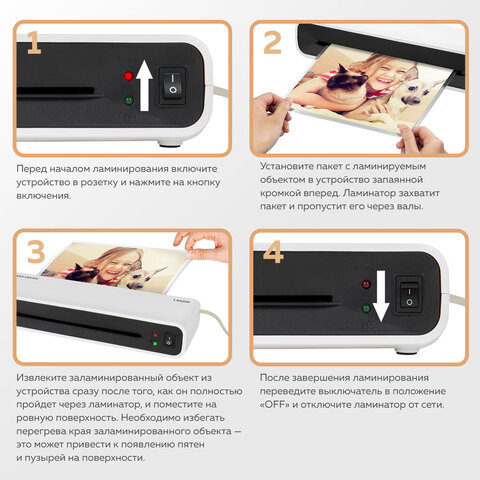 1

Перед началом ламинирования включите устройство в розетку и нажмите на кнопку включения.

2

Установите пакет с ламинируемым объектом в устройство запаянной кромкой вперед. Ламинатор захватит пакет и пропустит его через валы.

3

Извлеките заламинированный объект из устройства сразу после того, как он полностью пройдет через ламинатор, и поместите на ровную поверхность. Необходимо избегать перегрева края заламинированного объекта — это может привести к появлению пятен и пузырей на поверхности.

4

После завершения ламинирования переведите выключатель в положение «OFF» и отключите ламинатор от сети.