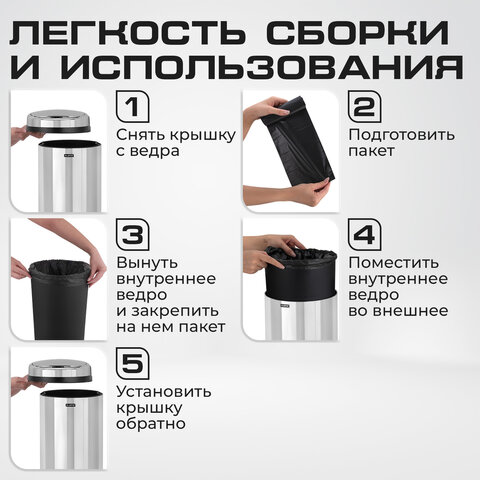 ЛЕГКОСТЬ СБОРКИ И ИСПОЛЬЗОВАНИЯ

1
Снять крышку с ведра

2
Подготовить пакет

3
Вынуть внутреннее ведро и закрепить на нем пакет

4
Поместить внутреннее ведро во внешнее

5
Установить крышку обратно