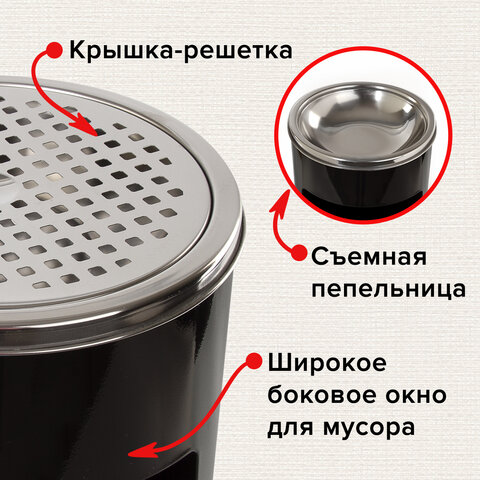 Крышка-решетка

Съемная пепельница

Широкое боковое окно для мусора