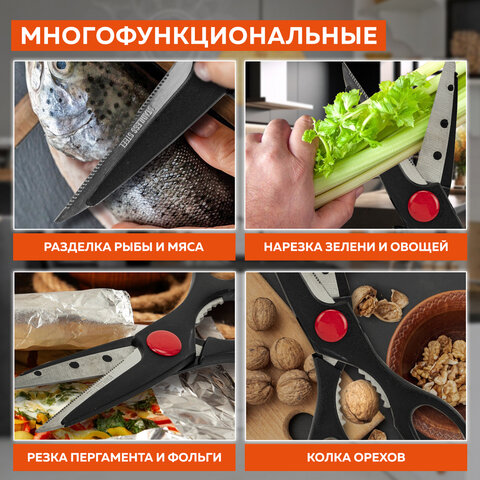 МНОГОФУНКЦИОНАЛЬНЫЕ

STAINLESS STEEL

РАЗДЕЛКА РЫБЫ И МЯСА

НАРЕЗКА ЗЕЛЕНИ И ОВОЩЕЙ

РЕЗКА ПЕРГАМЕНТА И ФОЛЬГИ

КОЛКА ОРЕХОВ