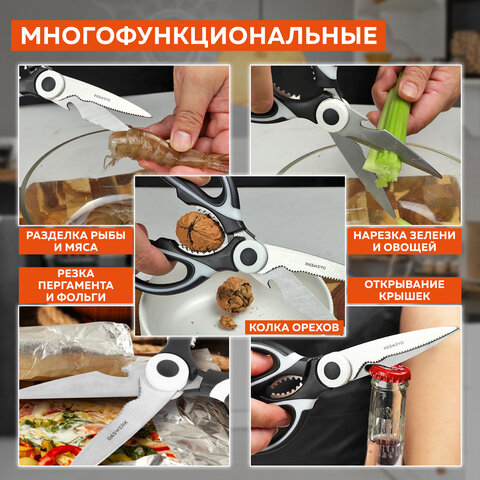 МНОГОФУНКЦИОНАЛЬНЫЕ

DASWERK

РАЗДЕЛКА РЫБЫ И МЯСА

НАРЕЗКА ЗЕЛЕНИ И ОВОЩЕЙ

DASWERK

РЕЗКА ПЕРГАМЕНТА И ФОЛЬГИ

ОТКРЫВАНИЕ КРЫШЕК

КОЛКА ОРЕХОВ

DASWERK

DASWERK