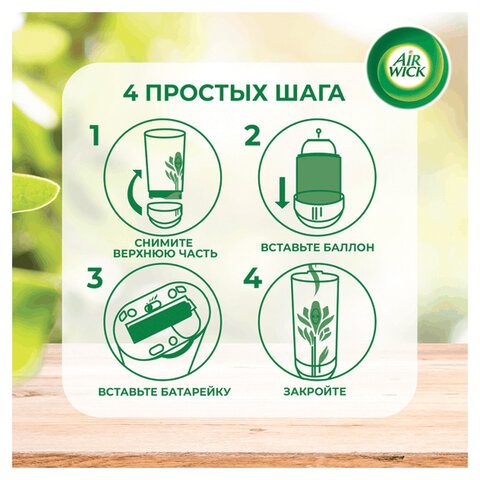 AIR WICK

4 ПРОСТЫХ ШАГА

1

СНИМИТЕ ВЕРХНЮЮ ЧАСТЬ

2

ВСТАВЬТЕ БАЛЛОН

3

ВСТАВЬТЕ БАТАРЕЙКУ

4

ЗАКРОЙТЕ