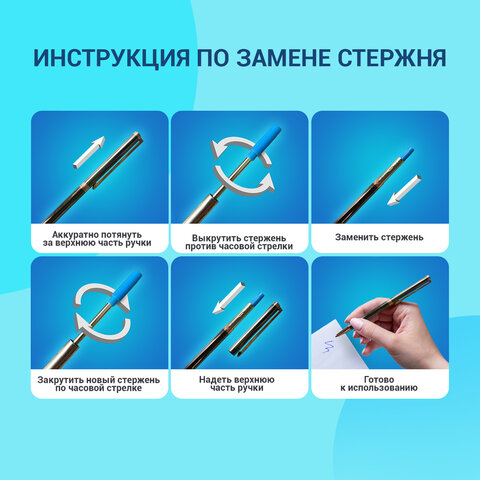 ИНСТРУКЦИЯ ПО ЗАМЕНЕ СТЕРЖНЯ

Аккуратно потянуть за верхнюю часть ручки

Выкрутить стержень против часовой стрелки

Заменить стержень

Закрутить новый стержень по часовой стрелке

Надеть верхнюю часть ручки

Готово к использованию