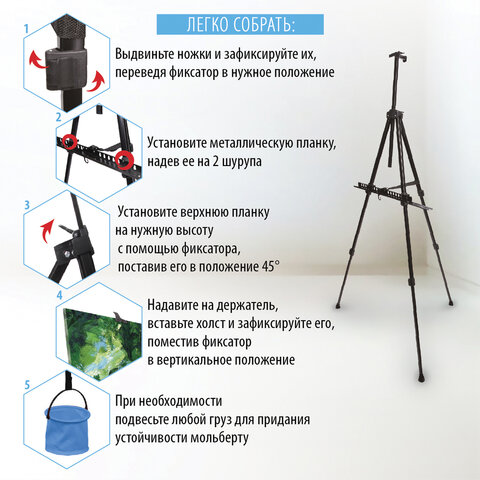 ЛЕГКО СОБРАТЬ:

1

Выдвиньте ножки и зафиксируйте их, переведя фиксатор в нужное положение

2

Установите металлическую планку, надев ее на 2 шурупа

3

Установите верхнюю планку на нужную высоту с помощью фиксатора, поставив его в положение 45°

4

Надавите на держатель, вставьте холст и зафиксируйте его, поместив фиксатор в вертикальное положение

5

При необходимости подвесьте любой груз для придания устойчивости мольберту